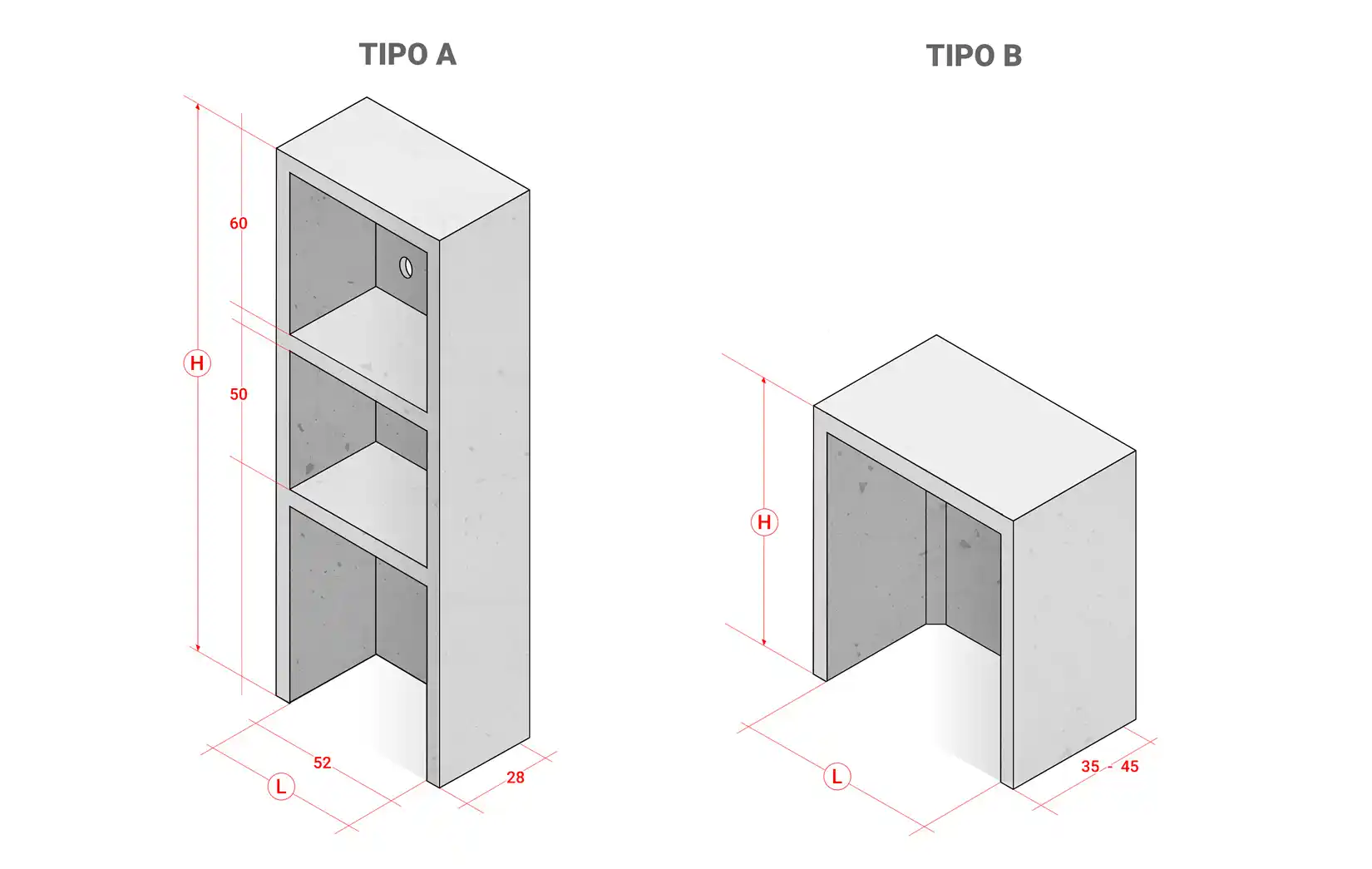 TIPO A

60

H

50

52

L

28

TIPO B

H

L

35 - 45