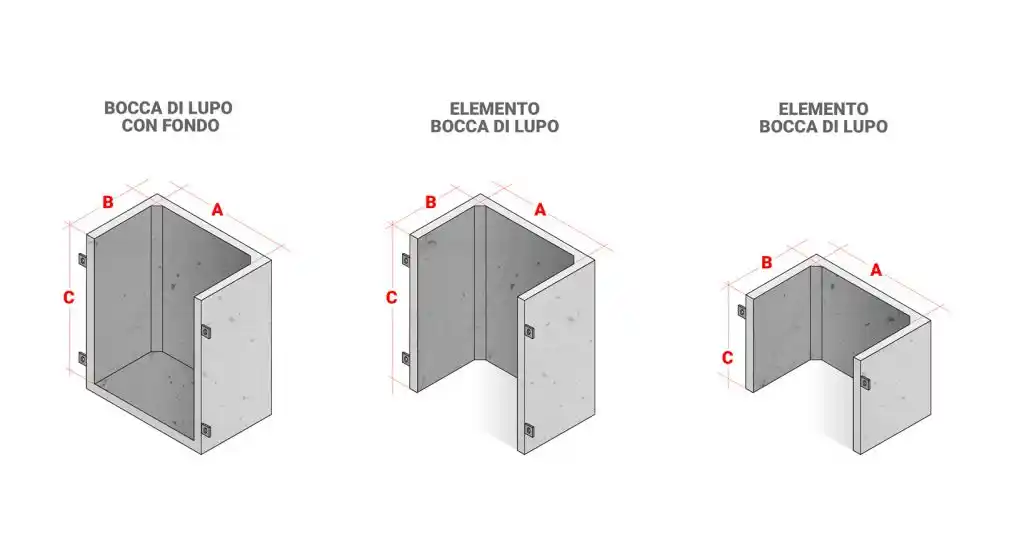 BOCCA DI LUPO
CON FONDO

B A C

ELEMENTO
BOCCA DI LUPO

B A C

ELEMENTO
BOCCA DI LUPO

B A C